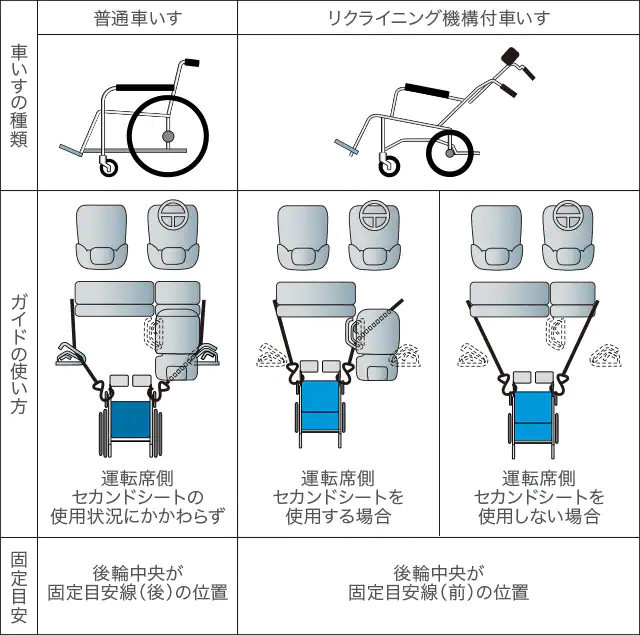 |  | 普通車いす | リクライニング機構付車いす |  |
|---|---|---|---|
| 車いすの種類 |  |  |  |
| ガイドの使い方 | 運転席側 セカンドシートの 使用状況にかかわらず | 運転席側 セカンドシートを 使用する場合 | 運転席側 セカンドシートを 使用しない場合 |
| 固定目安 | 後輪中央が 固定目安線（後）の位置 | 後輪中央が 固定目安線（前）の位置 |  |